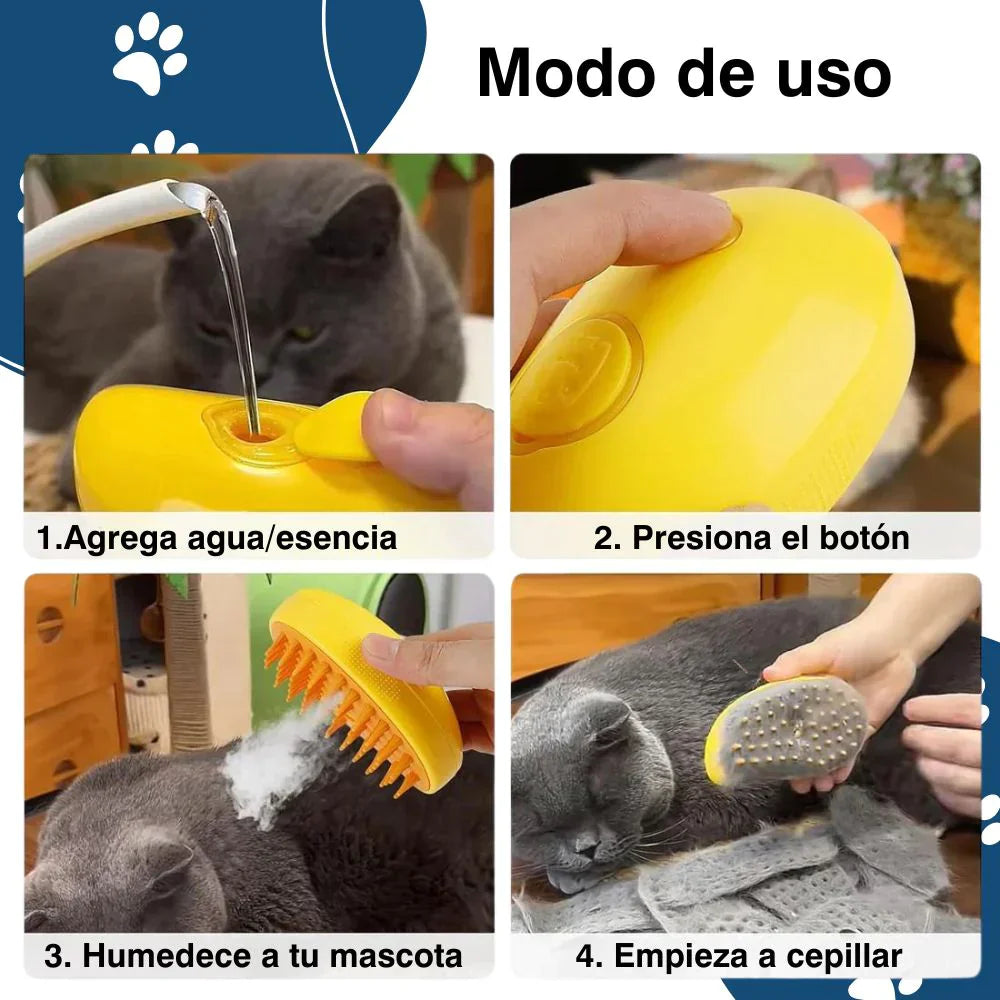 Modo de uso

1.Agrega agua/esencia

2. Presiona el botón

3. Humedece a tu mascota

4. Empieza a cepillar